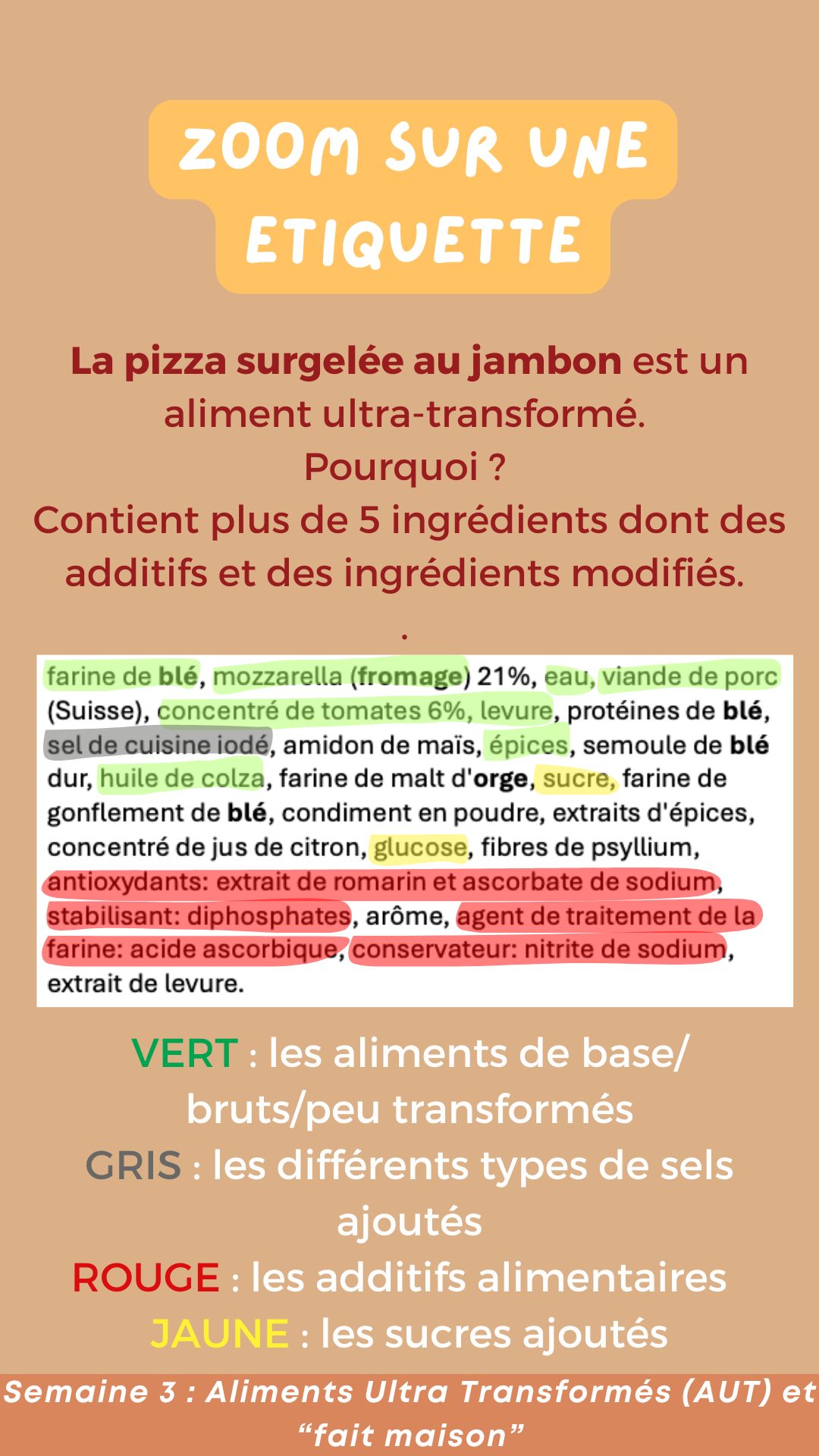 ZOOM SUR UNE ETIQUETTE

La pizza surgelée au jambon est un aliment ultra-transformé.
Pourquoi ?
Contient plus de 5 ingrédients dont des additifs et des ingrédients modifiés.
.

farine de blé, mozzarella (fromage) 21%, eau, viande de porc (Suisse), concentré de tomates 6%, levure, protéines de blé, sel de cuisine iodé, amidon de maïs, épices, semoule de blé dur, huile de colza, farine de malt d'orge, sucre, farine de gonflement de blé, condiment en poudre, extraits d'épices, concentré de jus de citron, glucose, fibres de psyllium, antioxydants: extrait de romarin et ascorbate de sodium, stabilisant: diphosphates, arôme, agent de traitement de la farine: acide ascorbique, conservateur: nitrite de sodium, extrait de levure.

VERT : les aliments de base/ bruts/peu transformés
GRIS : les différents types de sels ajoutés
ROUGE : les additifs alimentaires
JAUNE : les sucres ajoutés

Semaine 3 : Aliments Ultra Transformés (AUT) et "fait maison"